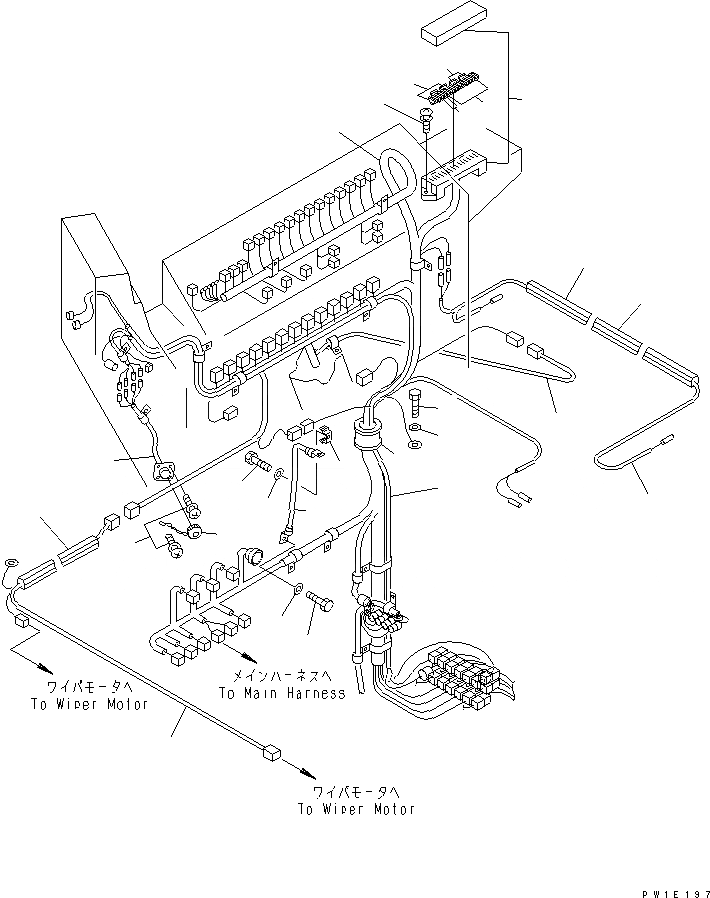 ワイパモータへ
To Wiper Motor

メインハーネスへ
To Main Harness

ワイパモータへ
To Wiper Motor

PW1E197