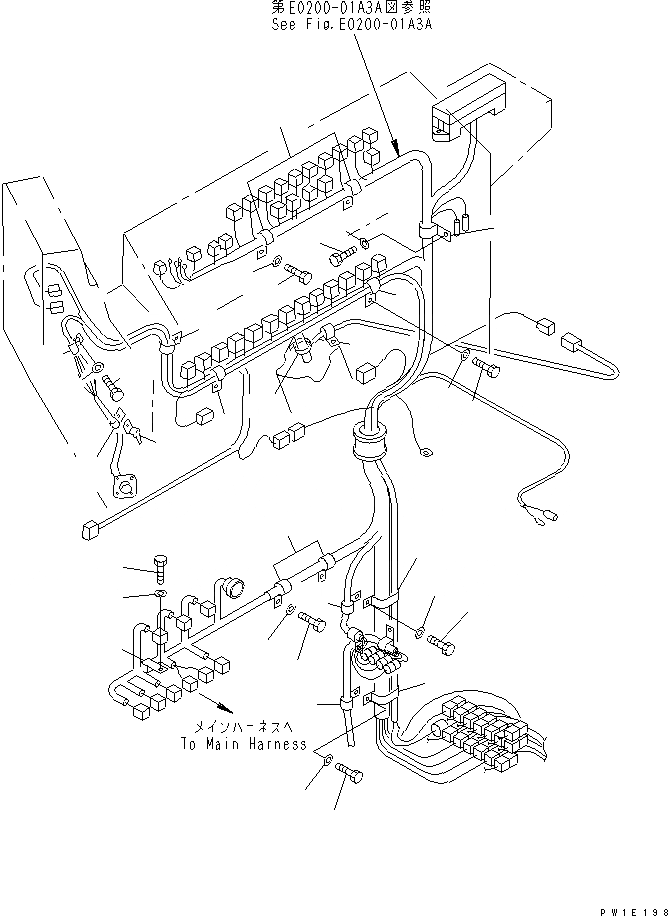 第E0200-01A3A図参照
See Fig.E0200-01A3A

メインハーネスへ
To Main Harness

PW1E198