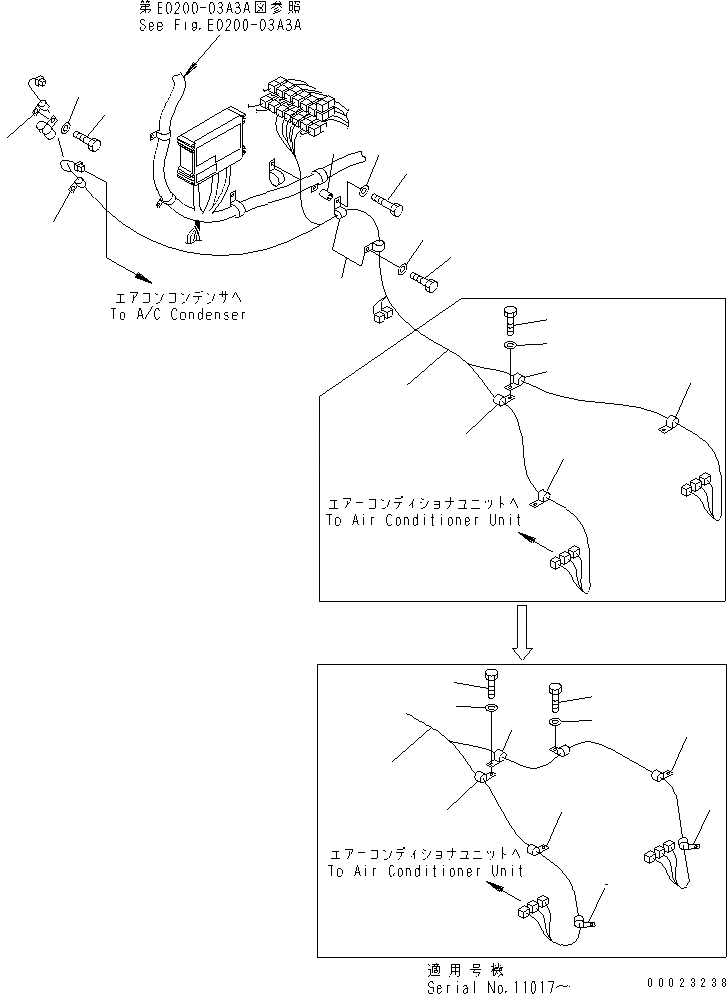 第E0200-03A3A図参照
See Fig.E0200-03A3A

エアコンコンデンサへ
To A/C Condenser

エアーコンディショナユニットへ
To Air Conditioner Unit

エアーコンディショナユニットへ
To Air Conditioner Unit

適用号機
Serial No.11017～

00023238