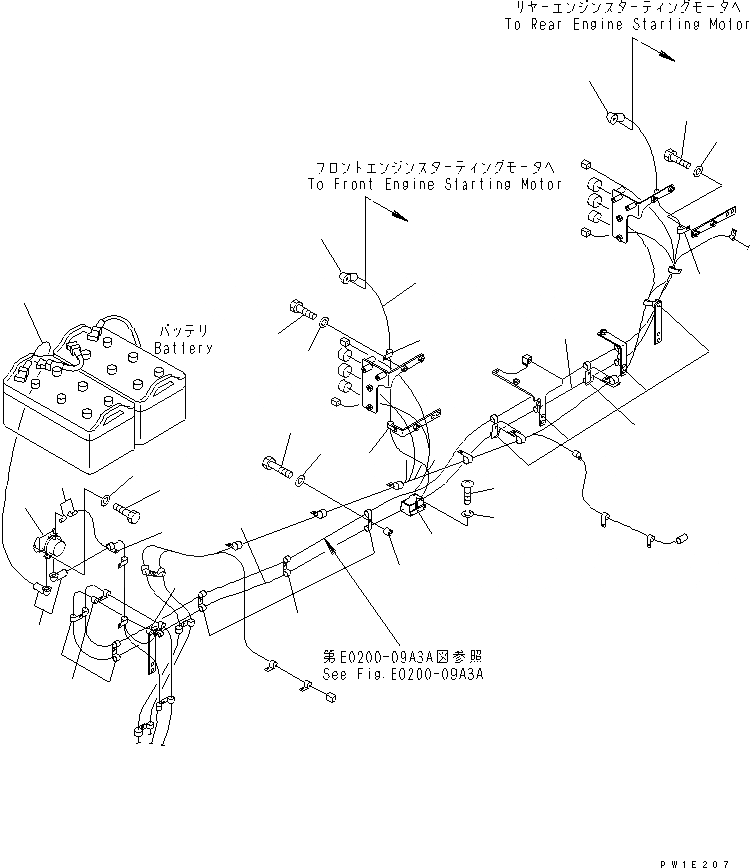 リヤーエンジンスターティングモータへ
To Rear Engine Starting Motor

フロントエンジンスターティングモータへ
To Front Engine Starting Motor

バッテリ
Battery

第E0200-09A3A図参照
See Fig.E0200-09A3A

PW1E207