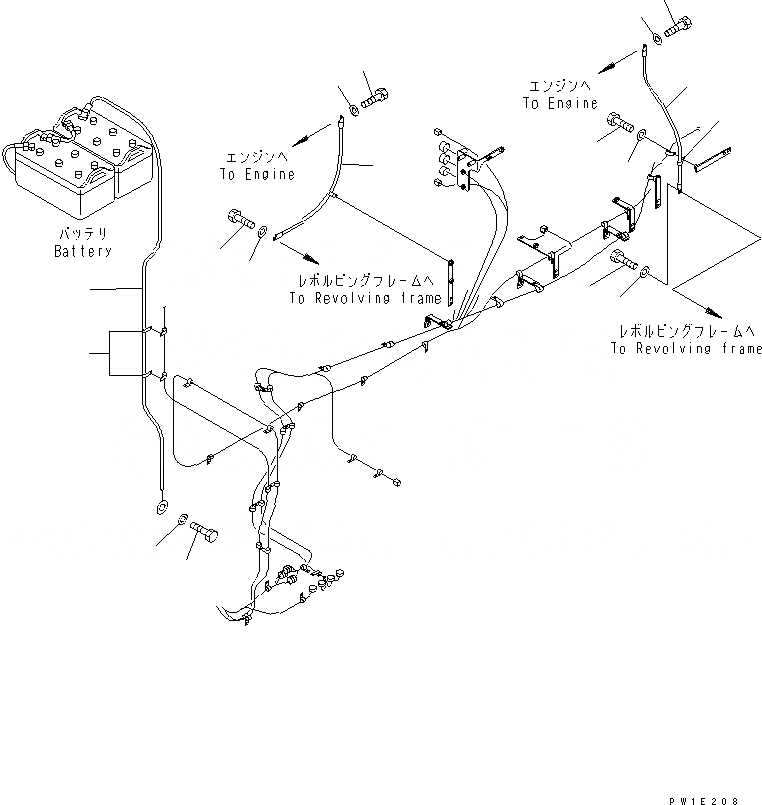 エンジンへ
To Engine

エンジンへ
To Engine

バッテリ
Battery

レボルビングフレームへ
To Revolving frame

レボルビングフレームへ
To Revolving frame

PW1E208