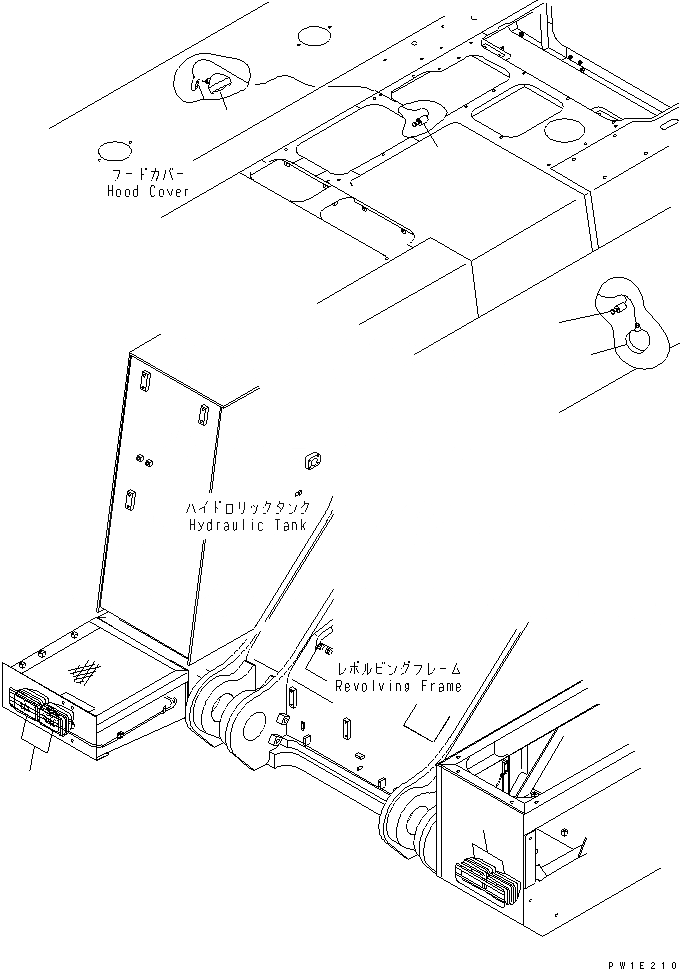 フードカバー
Hood Cover

ハイドロリックタンク
Hydraulic Tank

レボルビングフレーム
Revolving Frame

PW1E210