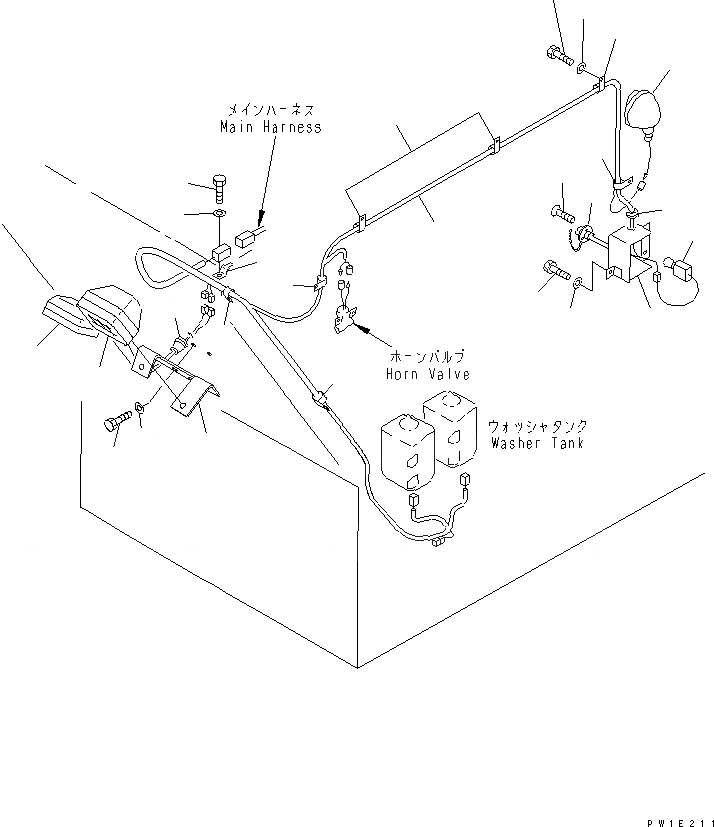 メインハーネス
Main Harness

ホーンバルブ
Horn Valve

ウォッシャタンク
Washer Tank

PW1E211