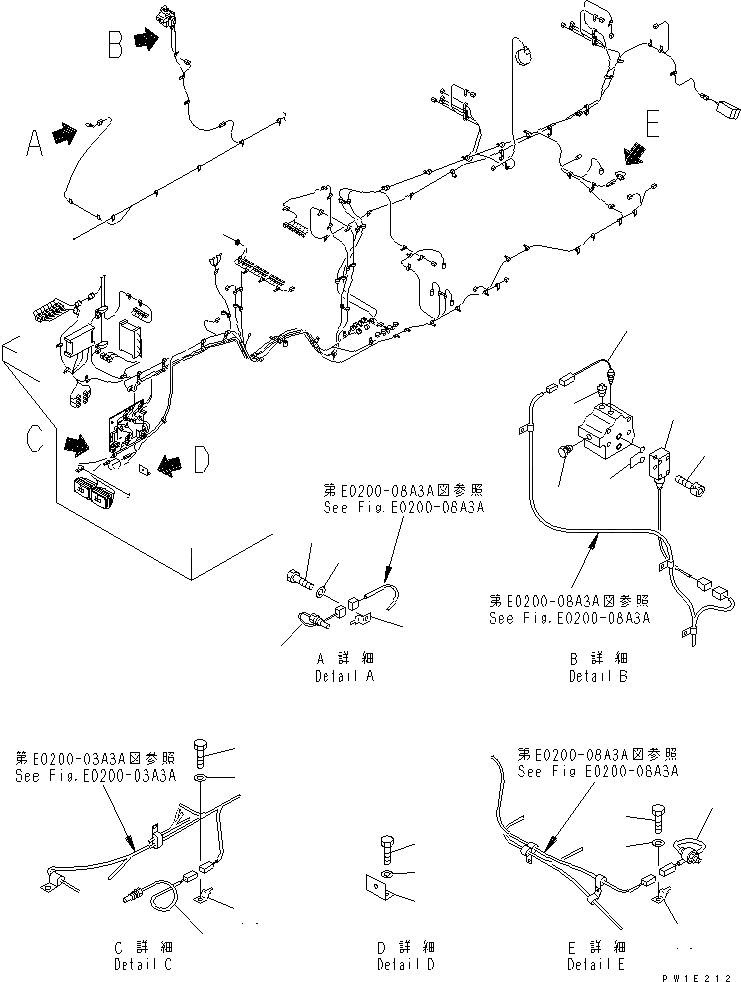 B

A

E

C

D

第E0200-08A3A図参照
See Fig.E0200-08A3A

第E0200-08A3A図参照
See Fig.E0200-08A3A

A 詳 細
Detail A

B 詳 細
Detail B

第E0200-03A3A図参照
See Fig.E0200-03A3A

第E0200-08A3A図参照
See Fig E0200-08A3A

C 詳 細
Detail C

D 詳 細
Detail D

E 詳 細
Detail E

PW1E212