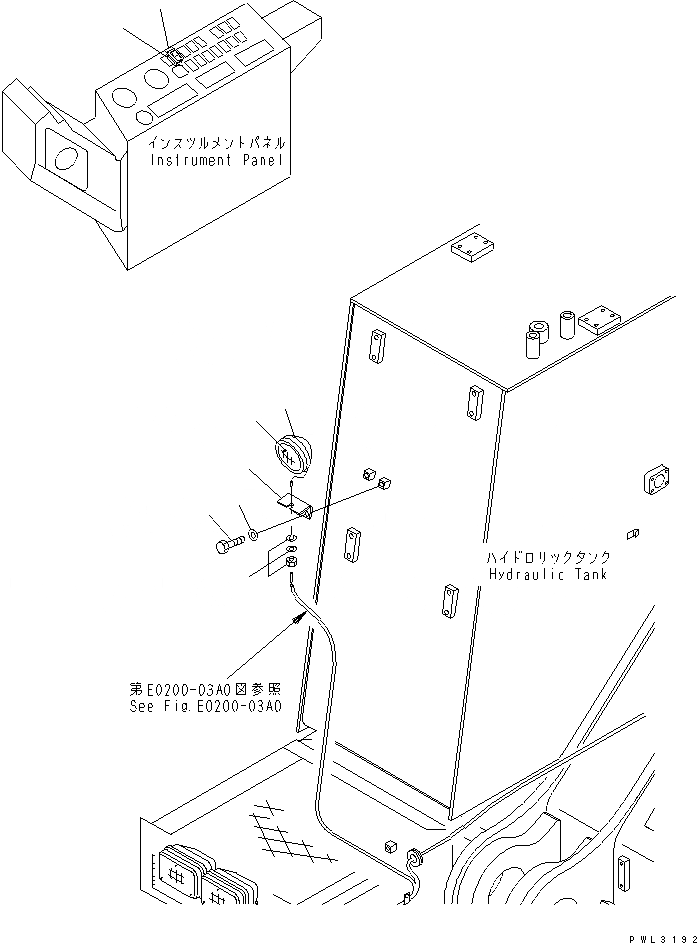 インスツルメントパネル
Instrument Panel

ハイドロリックタンク
Hydraulic Tank

第E0200-03A0図参照
See Fig.E0200-03A0

PWL3192