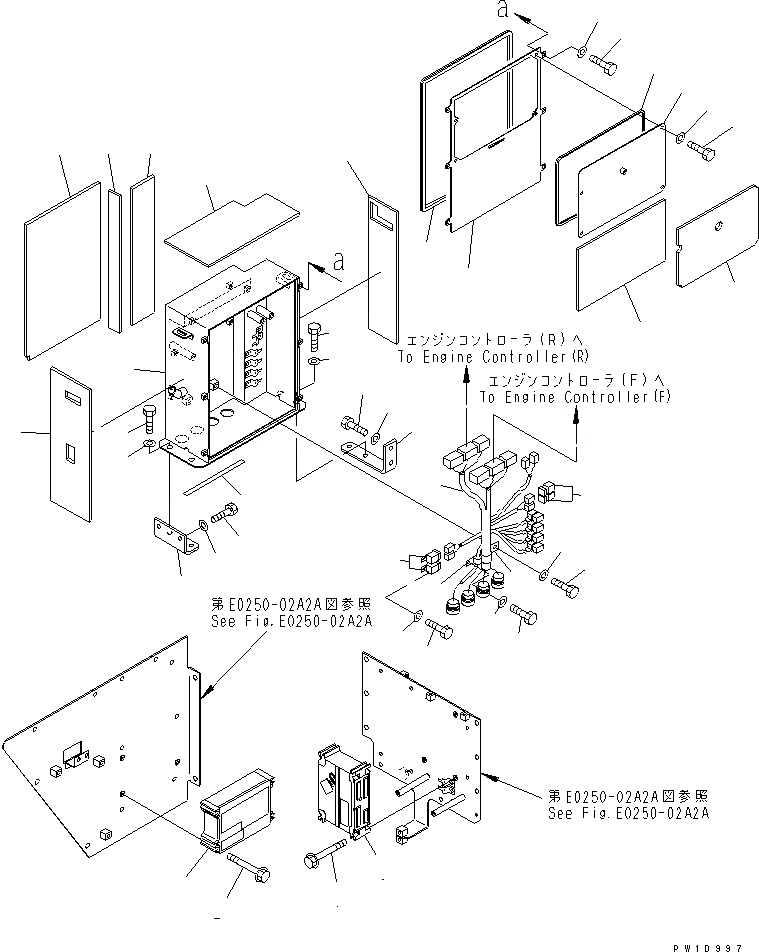 a

a

エンジンコントローラ(R)へ
To Engine Controller(R)

エンジンコントローラ(F)へ
To Engine Controller(F)

第E0250-02A2A図参照
See Fig.E0250-02A2A

第E0250-02A2A図参照
See Fig.E0250-02A2A

PW10997