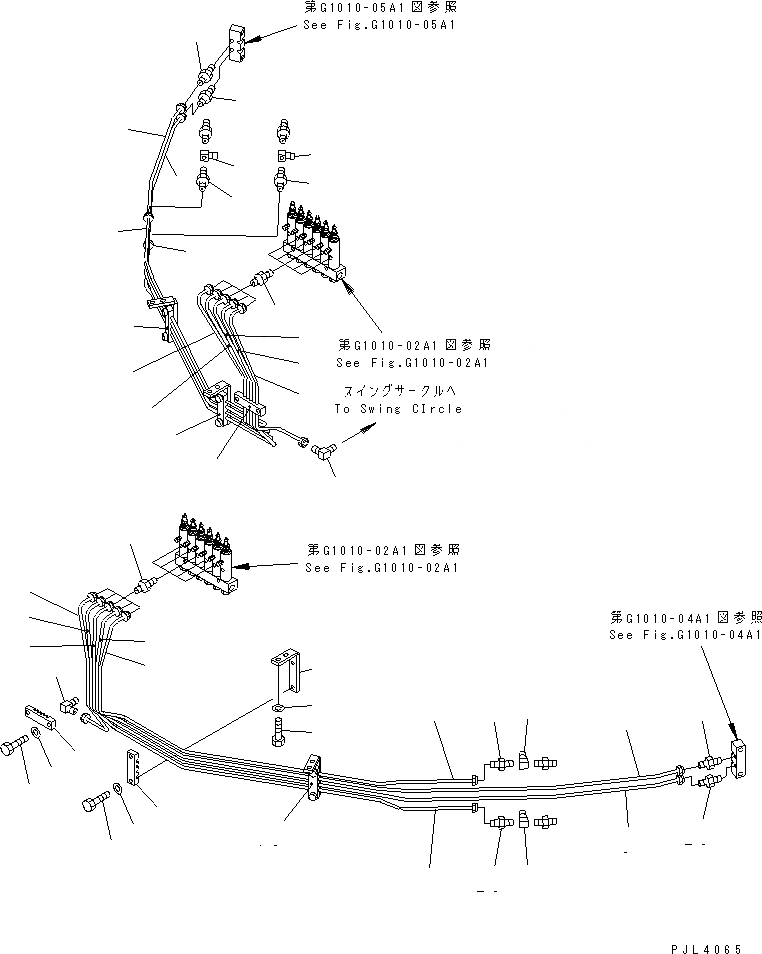 第G1010-05A1図参照
See Fig.G1010-05A1

第G1010-02A1図参照
See Fig.G1010-02A1

スイングサークルへ
To Swing CIrcle

第G1010-02A1図参照
See Fig.G1010-02A1

第G1010-04A1図参照
See Fig.G1010-04A1

PJL4065