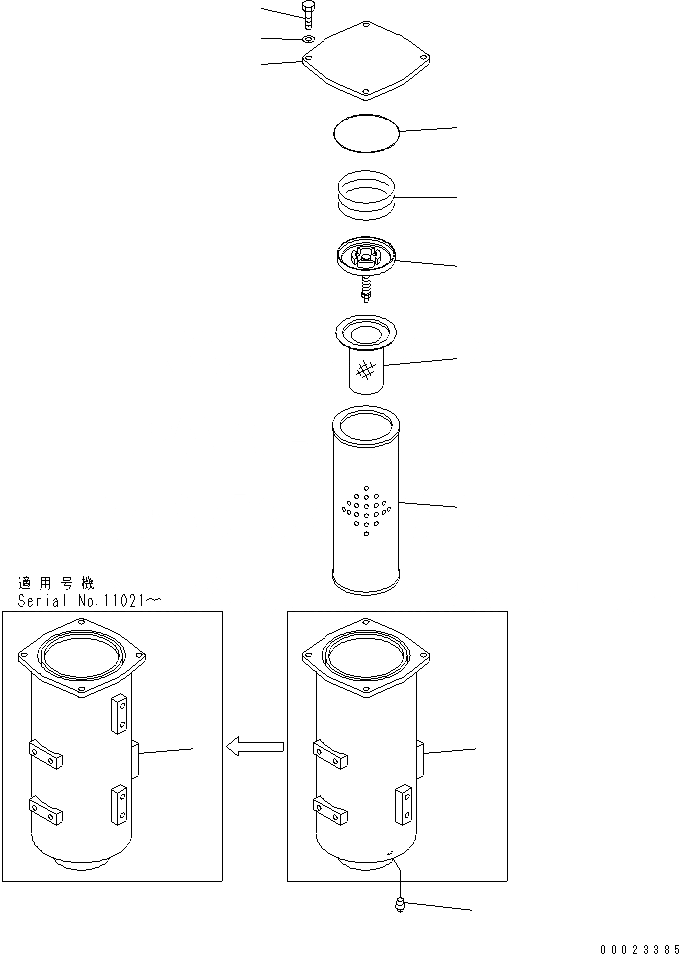 適用号機
Serial No.11021～

00023385