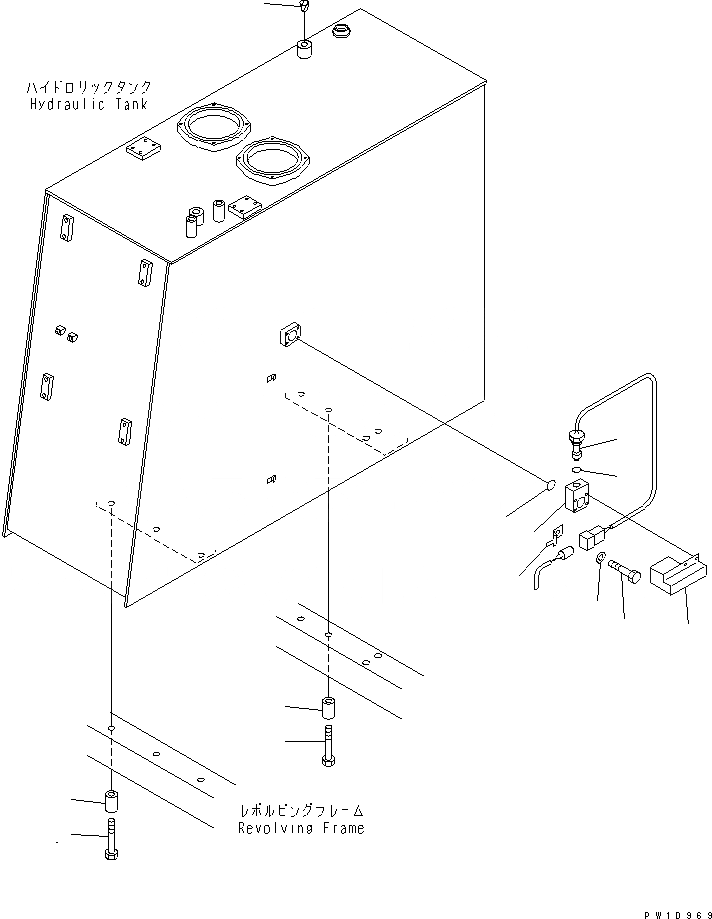 ハイドロリックタンク
Hydraulic Tank

レボルビングフレーム
Revolving Frame

PW1D969