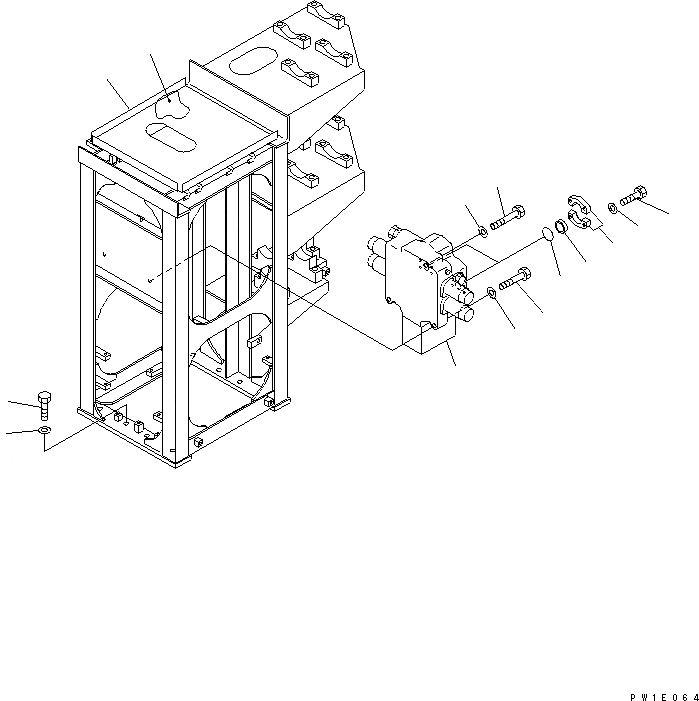 PW1E064