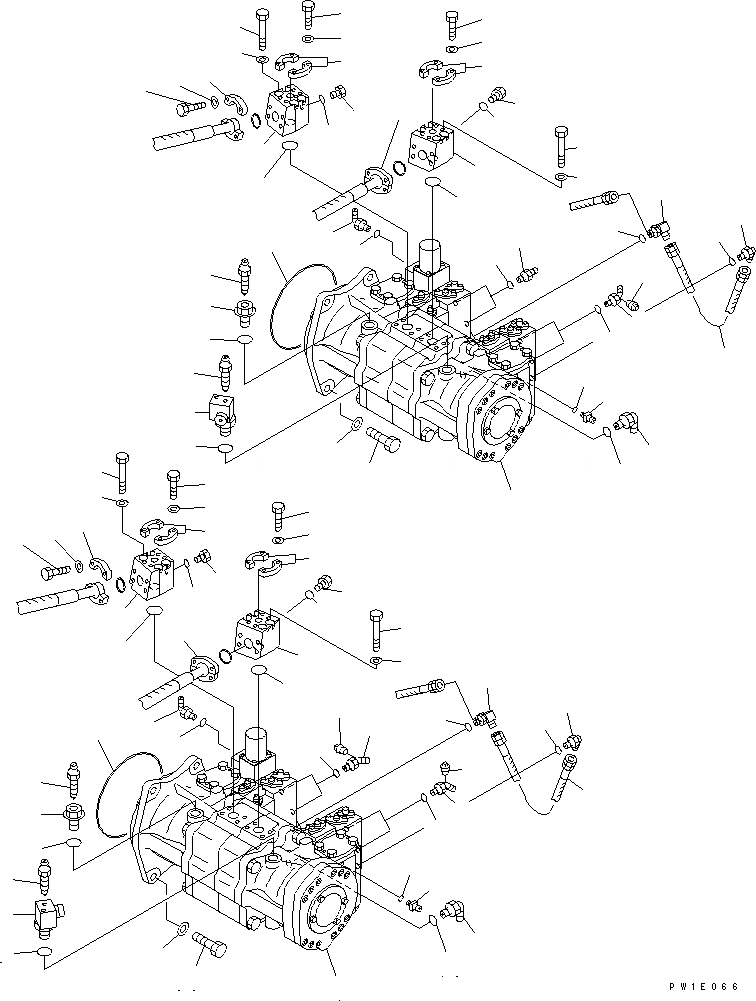 PW1E066