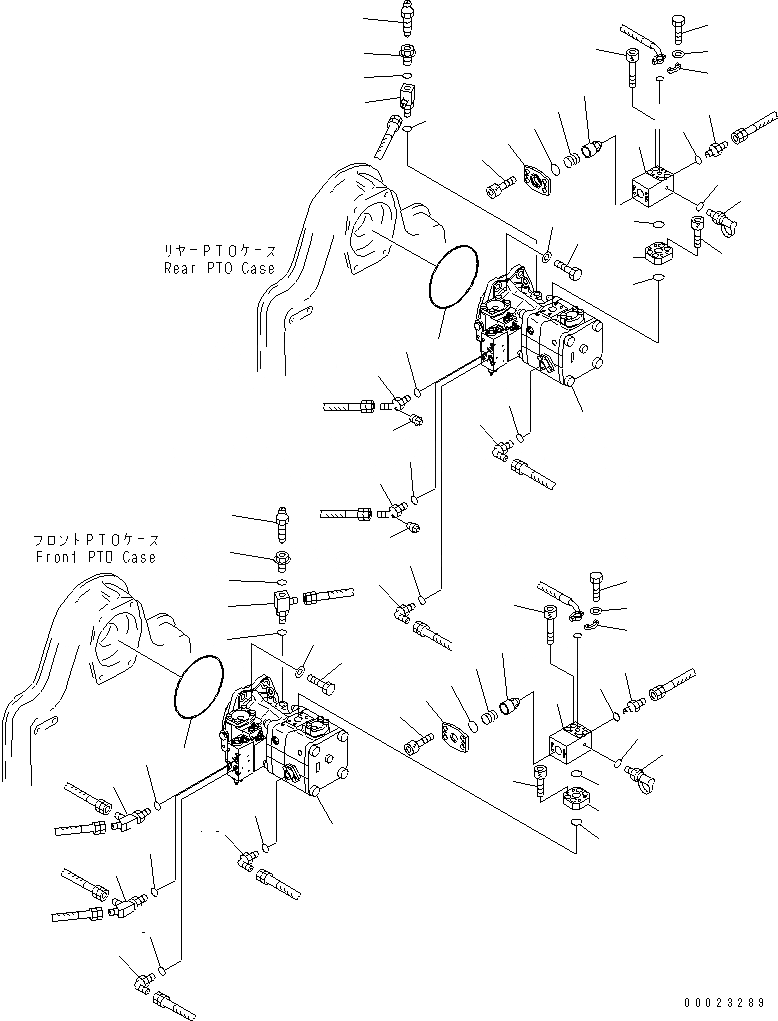 リヤーPTOケース
Rear PTO Case

フロントPTOケース
Front PTO Case

00023289