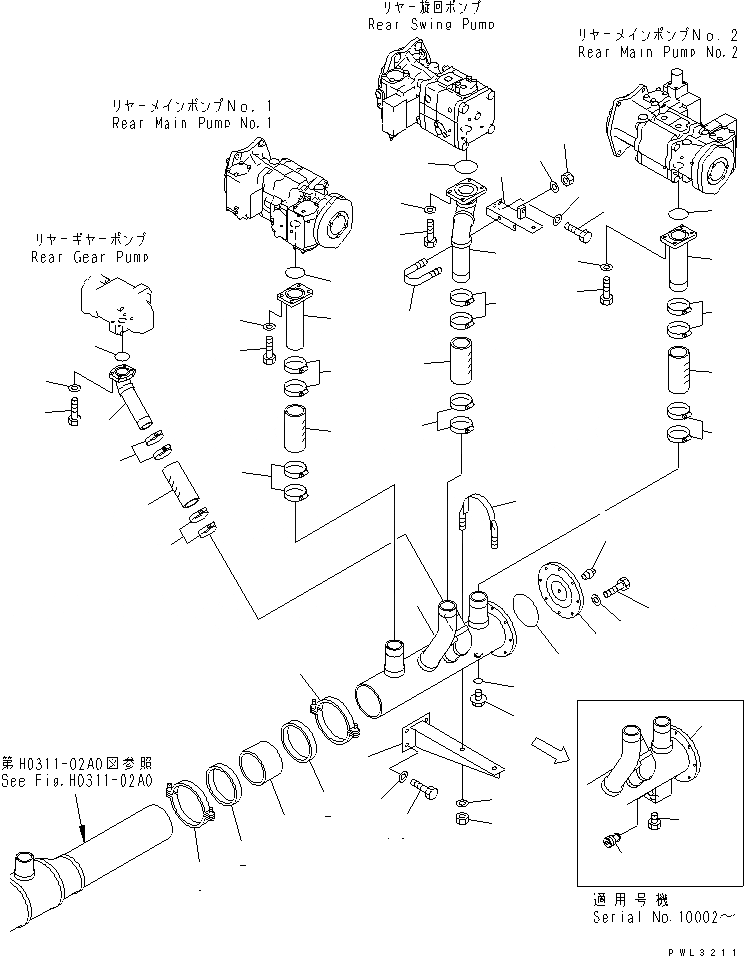 リヤー旋回ポンプ
Rear Swing Pump

リヤーメインポンプNo. 2
Rear Main Pump No. 2

リヤーメインポンプNo. 1
Rear Main Pump No. 1

リヤーギヤーポンプ
Rear Gear Pump

第H0311-02A0図参照
See Fig. H0311-02A0

適用号機
Serial No. 10002～

PWL3211