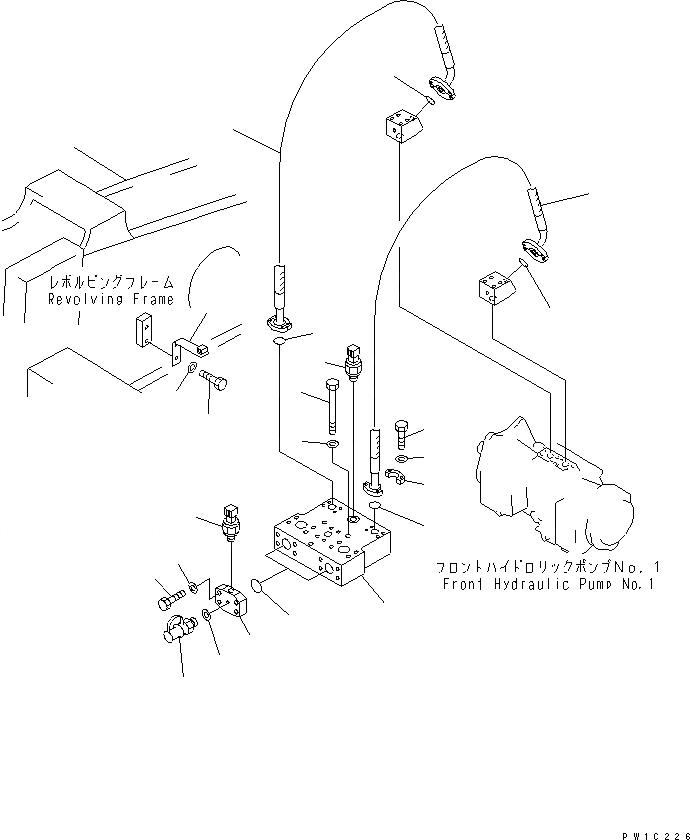 レボルビングフレーム
Revolving Frame

フロントハイドロリックポンプNo. 1
Front Hydraulic Pump No. 1

PW1C226