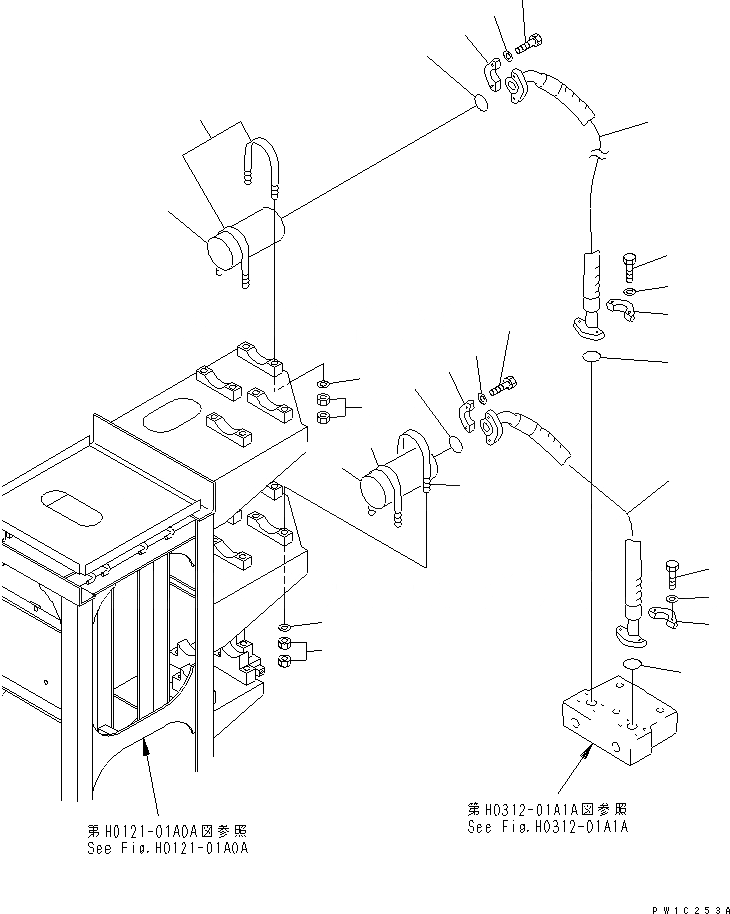 第H0121-01A0A図参照
See Fig.H0121-01A0A

第H0312-01A1A図参照
See Fig.H0312-01A1A

PW1C253A