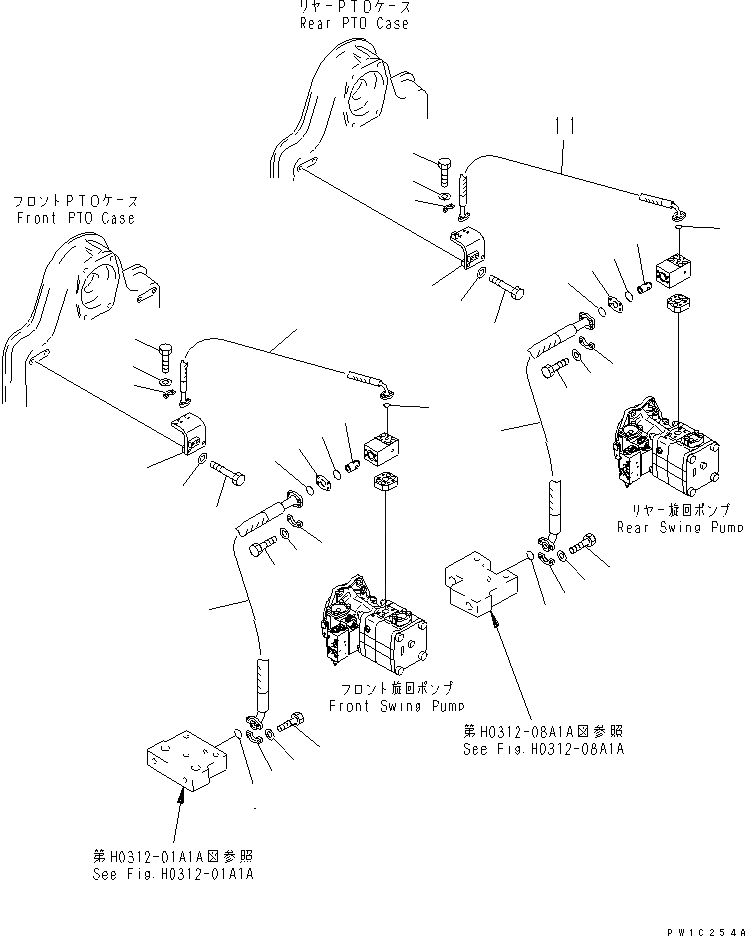 リヤーPTOケース
Rear PTO Case

11

フロントPTOケース
Front PTO Case

リヤー旋回ポンプ
Rear Swing Pump

フロント旋回ポンプ
Front Swing Pump

第H0312-08A1A図参照
See Fig.H0312-08A1A

第H0312-01A1A図参照
See Fig.H0312-01A1A

PW1C254A