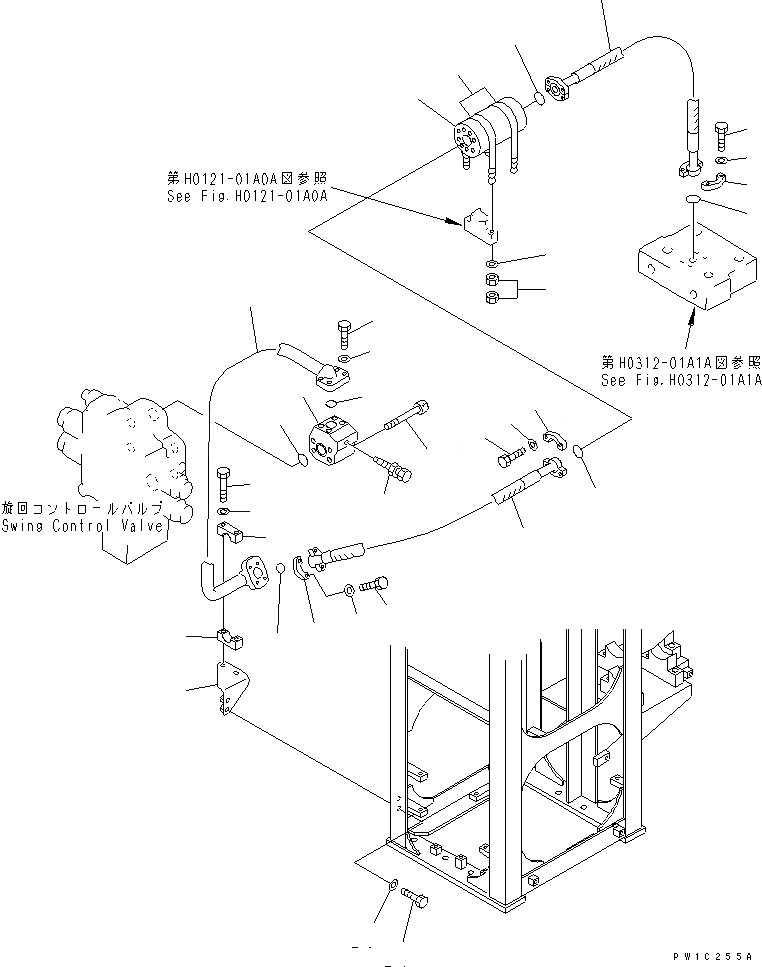 第H0121-01A0A図参照
See Fig.H0121-01A0A

第H0312-01A1A図参照
See Fig.H0312-01A1A

旋回コントロールバルブ
Swing Control Valve

PW1C255A