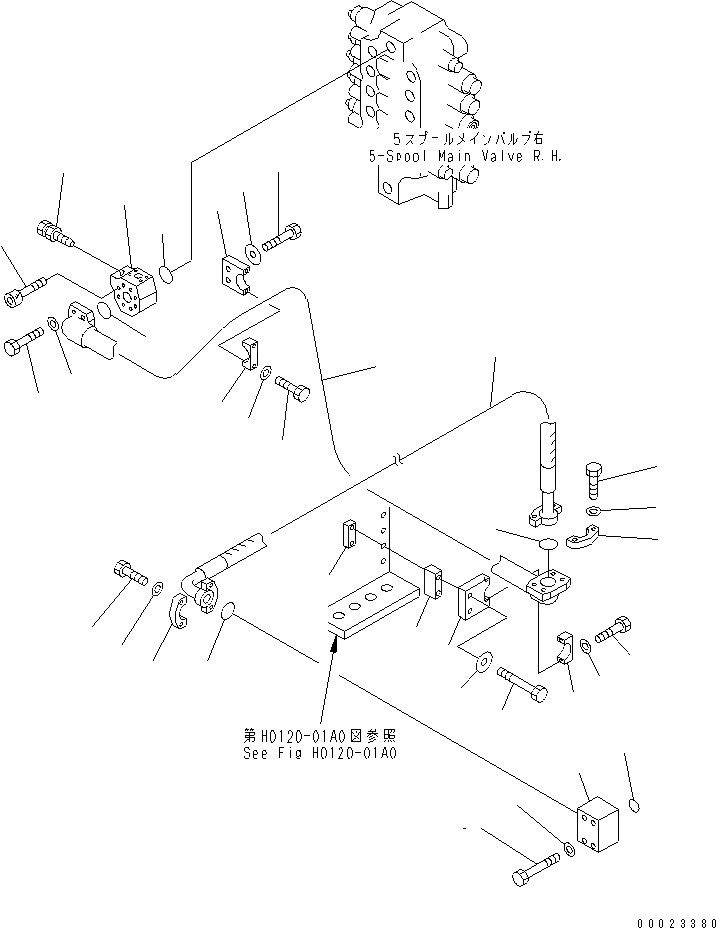 5スプールメインバルブ右
5-Spool Main Valve R.H.

第H0120-01A0図参照
See Fig H0120-01A0

00023380