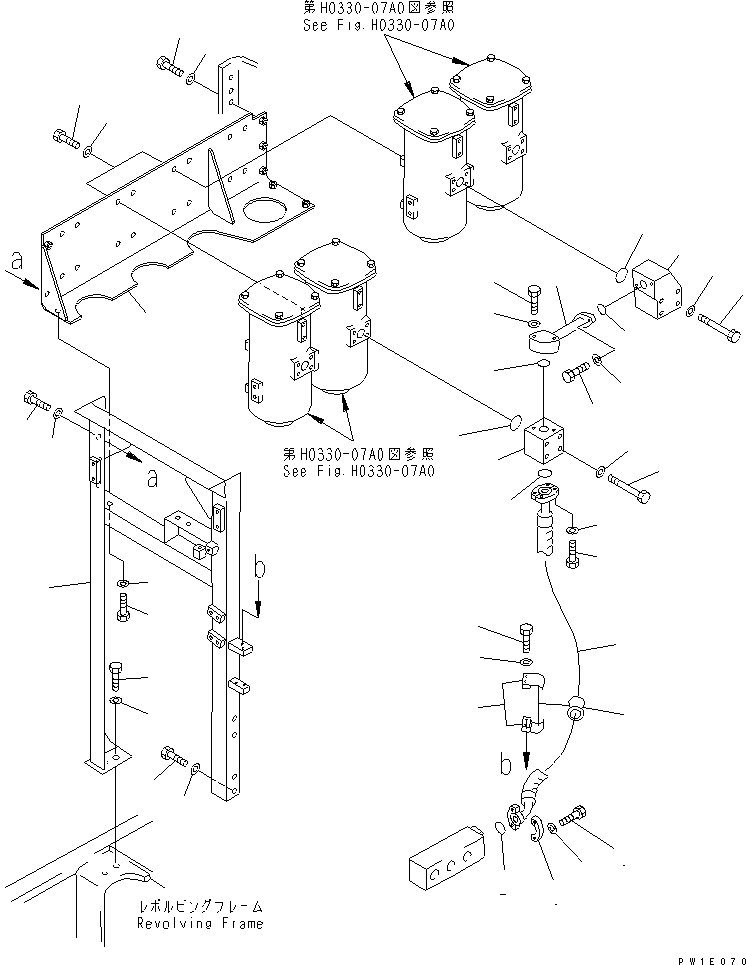 第H0330-07A0図参照
See Fig.H0330-07A0

a

第H0330-07A0図参照
See Fig.H0330-07A0

a

b

b

レボルビングフレーム
Revolving Frame

PW1E070