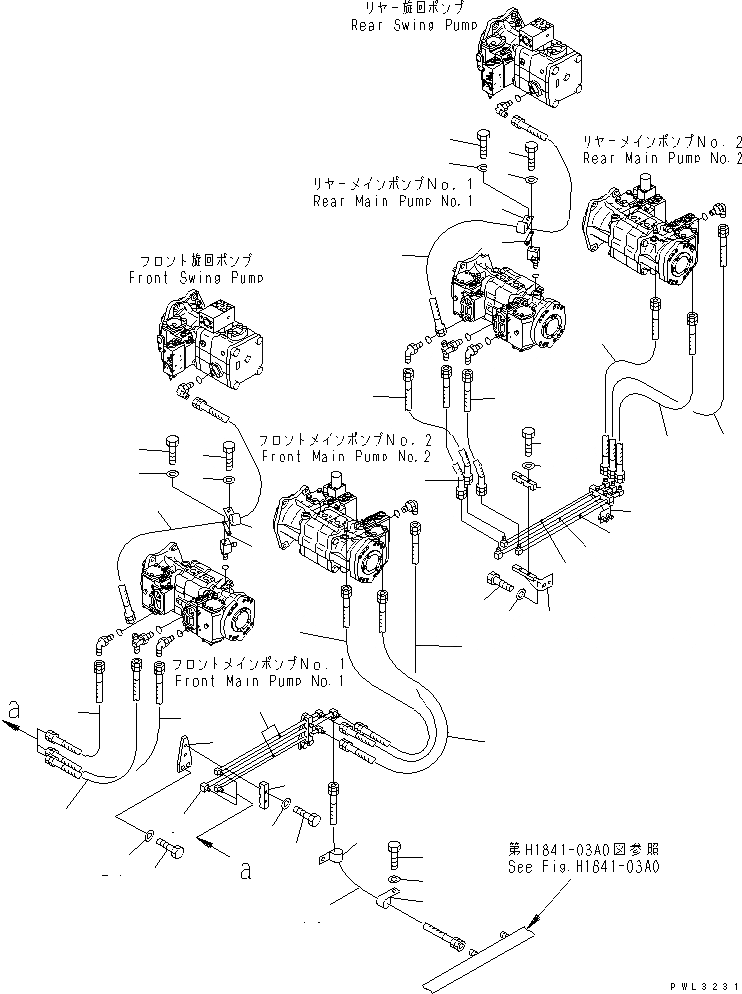 リヤー旋回ポンプ
Rear Swing Pump

リヤーメインポンプNo. 2
Rear Main Pump No. 2

リヤーメインポンプNo. 1
Rear Main Pump No. 1

フロント旋回ポンプ
Front Swing Pump

フロントメインポンプNo. 2
Front Main Pump No. 2

フロントメインポンプNo. 1
Front Main Pump No. 1

a

a

第H1841-03A0図参照
See Fig. H1841-03A0

PWL3231