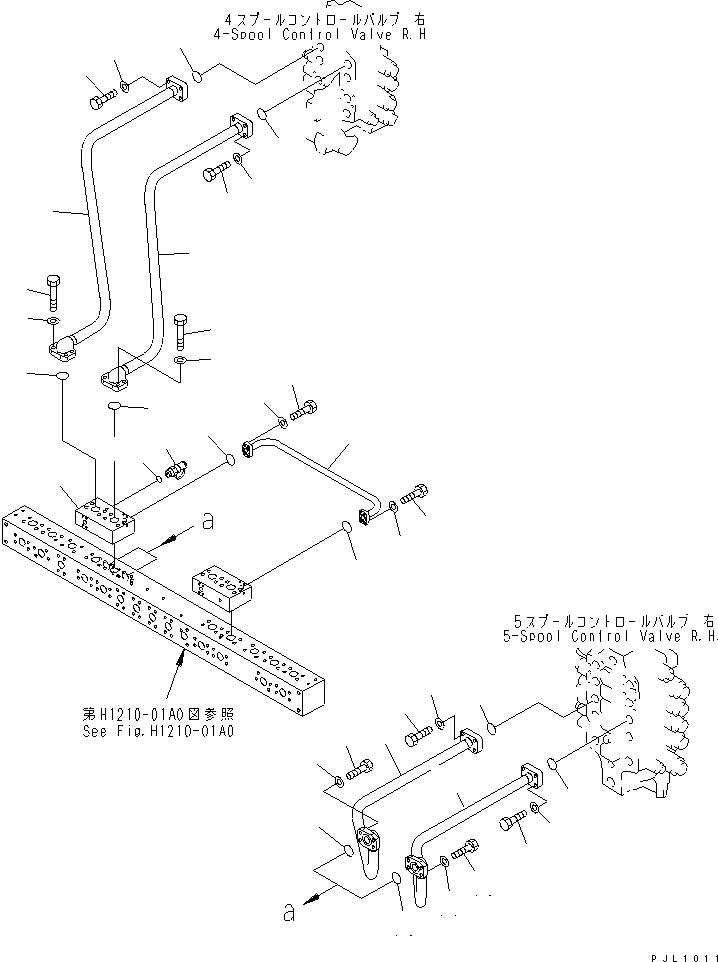 4スプールコントロールバルブ 右
4-Spool Control Valve R.H

a

5スプールコントロールバルブ 右
5-Spool Control Valve R.H.

第H1210-01A0図参照
See Fig.H1210-01A0

a

PJL1011