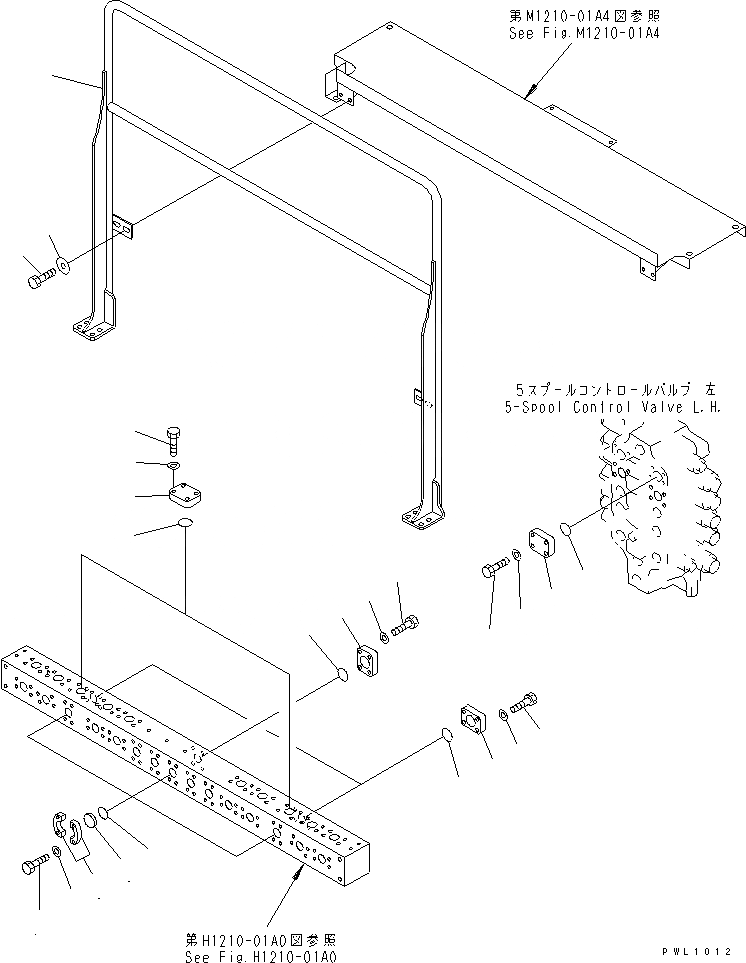 第M1210-01A4図参照
See Fig.M1210-01A4

5スプールコントロールバルブ 左
5-Spool Control Valve L.H.

第H1210-01A0図参照
See Fig.H1210-01A0

PWL1012