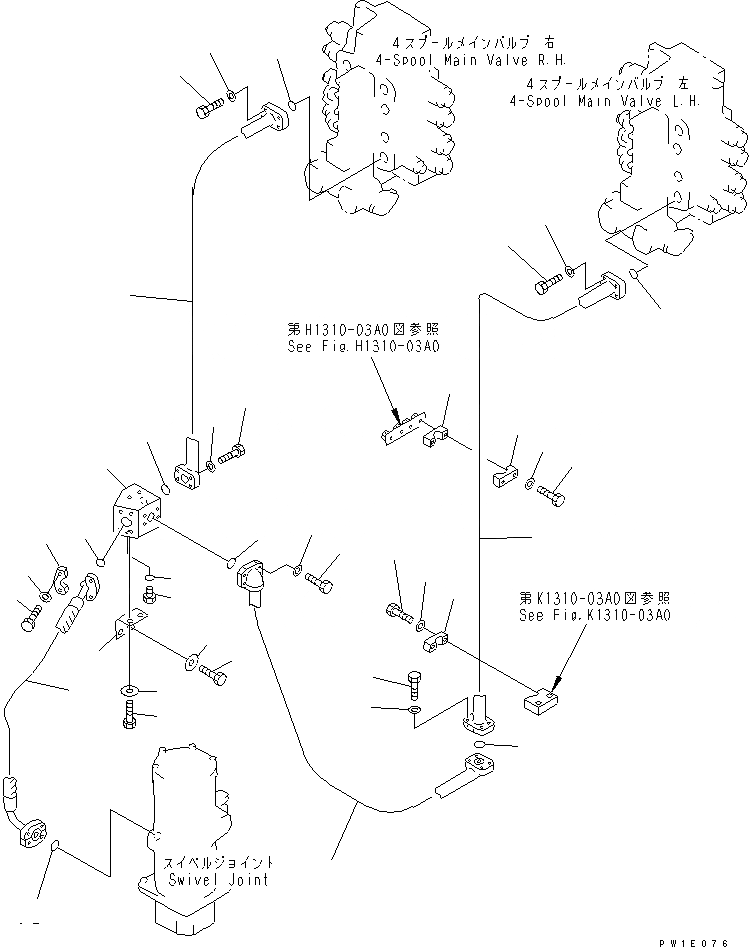 4スプールメインバルブ 右
4-Spool Main Valve R.H.

4スプールメインバルブ 左
4-Spool Main Valve L.H.

第H1310-03A0図参照
See Fig.H1310-03A0

第K1310-03A0図参照
See Fig.K1310-03A0

スイベルジョイント
Swivel Joint

PW1E076