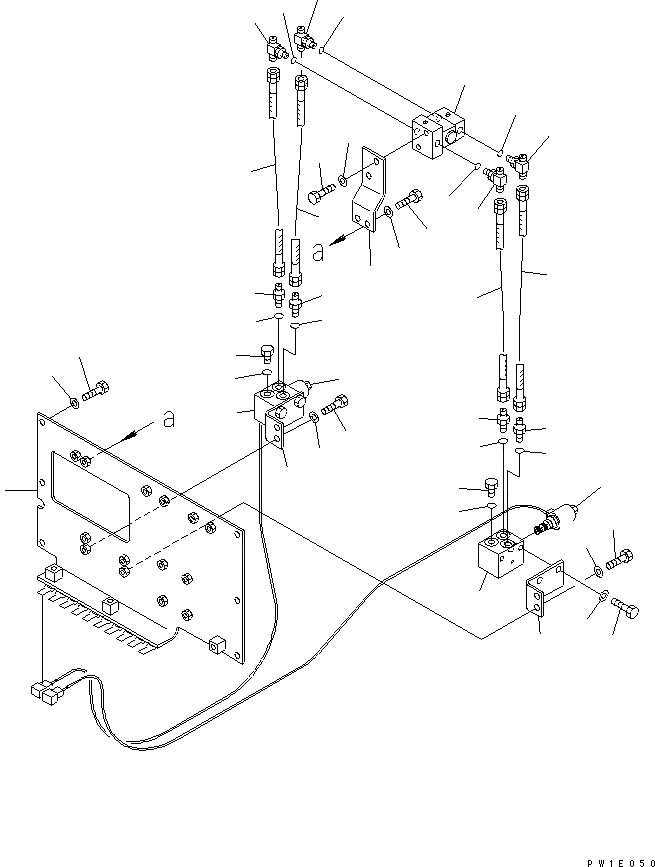 a

a

PW1E050