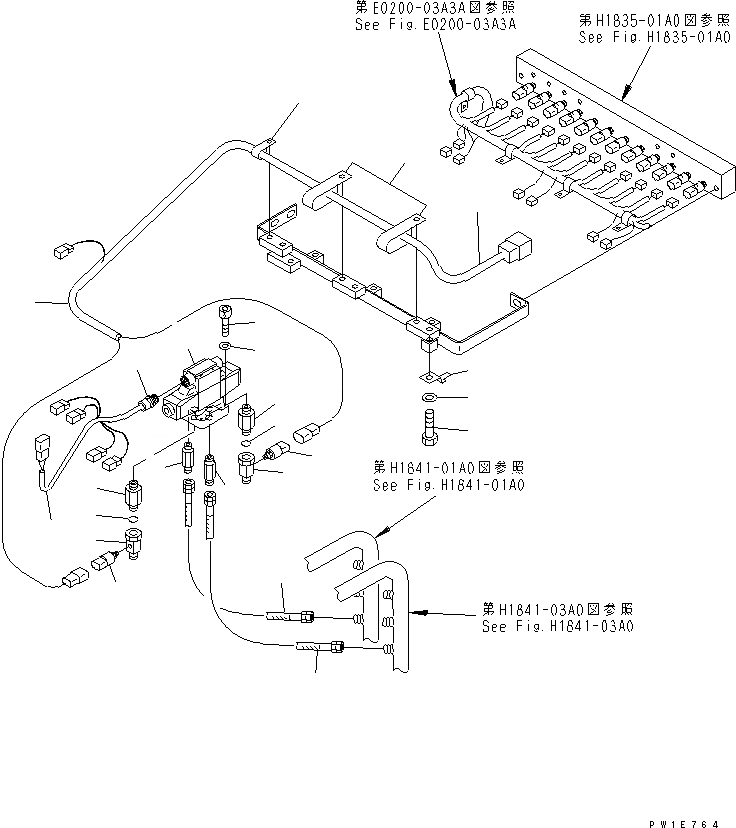 第E0200-03A3A図参照
See Fig.E0200-03A3A

第H1835-01A0図参照
See Fig.H1835-01A0

第H1841-01A0図参照
See Fig.H1841-01A0

第H1841-03A0図参照
See Fig.H1841-03A0

PW1E764