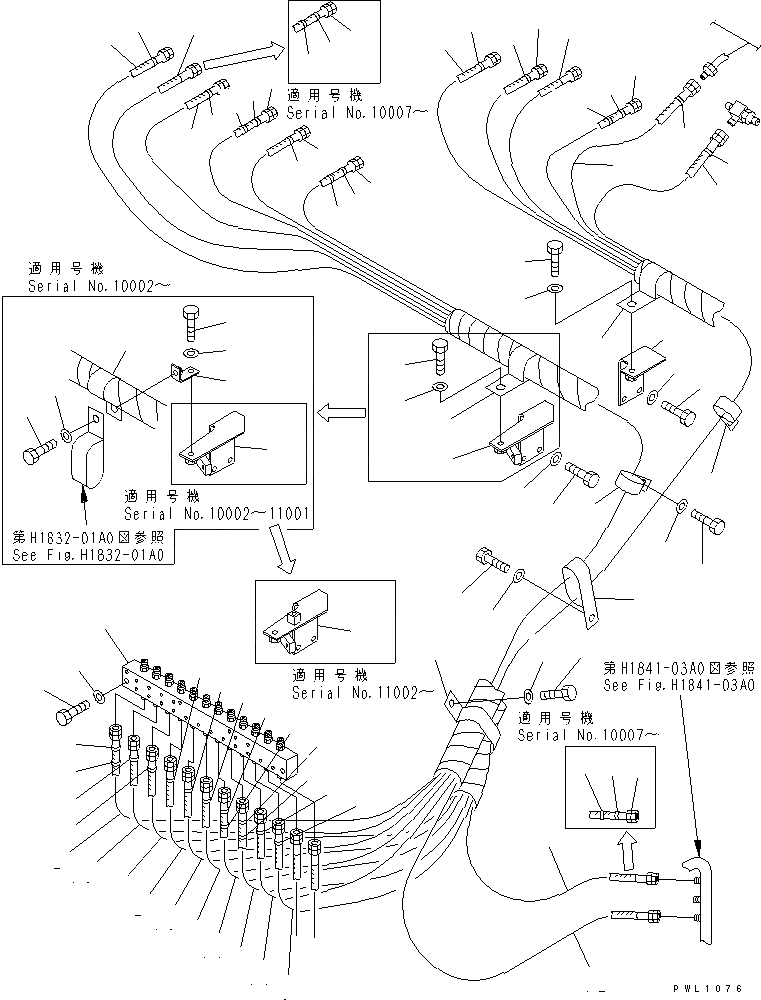 適用号機
Serial No.10007～

適用号機
Serial No.10002～

適用号機
Serial No.10002～11001

第H1832-01A0図参照
See Fig.H1832-01A0

適用号機
Serial No.11002～

第H1841-03A0図参照
See Fig.H1841-03A0

適用号機
Serial No.10007～

PWL1076