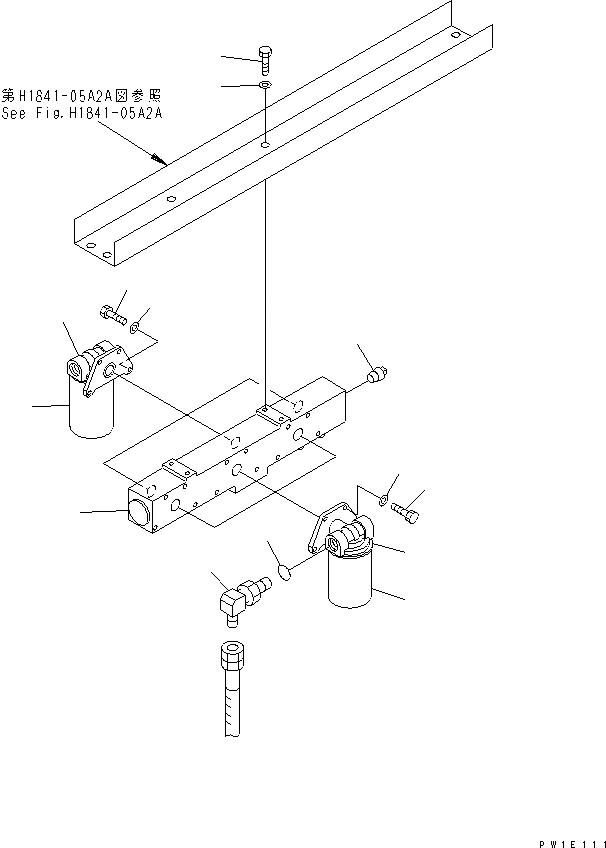 第H1841-05A2A図参照
See Fig.H1841-05A2A

PW1E111