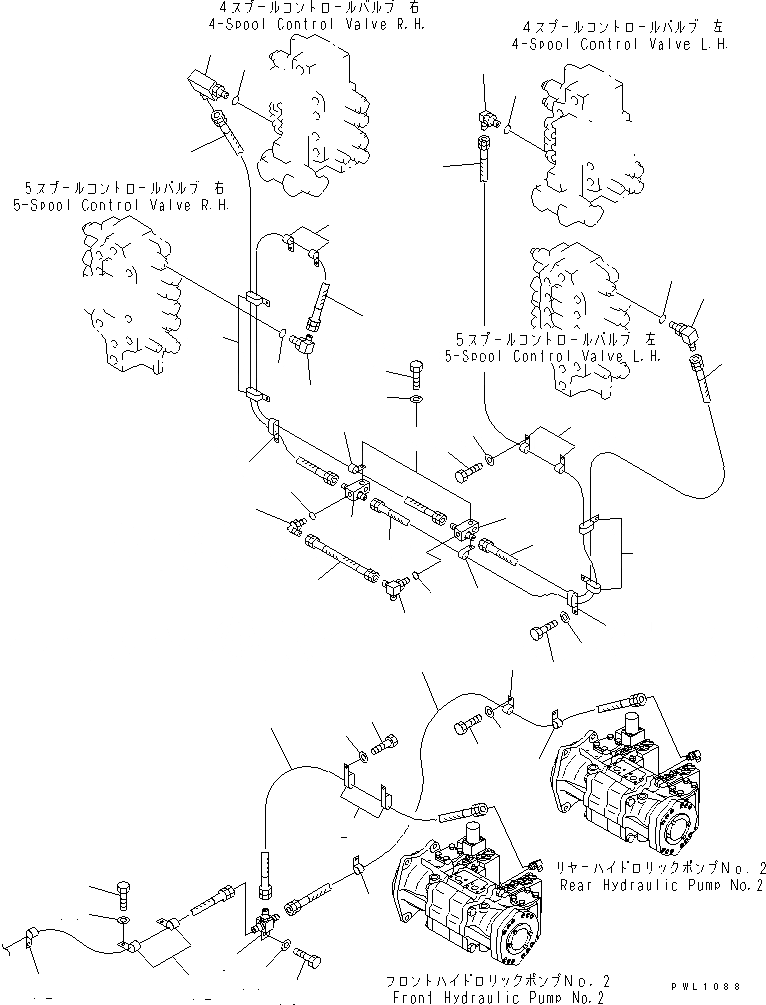 4スプールコントロールバルブ 右
4-Spool Control Valve R.H.

4スプールコントロールバルブ 左
4-Spool Control Valve L.H.

5スプールコントロールバルブ 右
5-Spool Control Valve R.H.

5スプールコントロールバルブ 左
5-Spool Control Valve L.H.

リヤーハイドロリックポンプNo.2
Rear Hydraulic Pump No.2

フロントハイドロリックポンプNo.2
Front Hydraulic Pump No.2

PWL1088