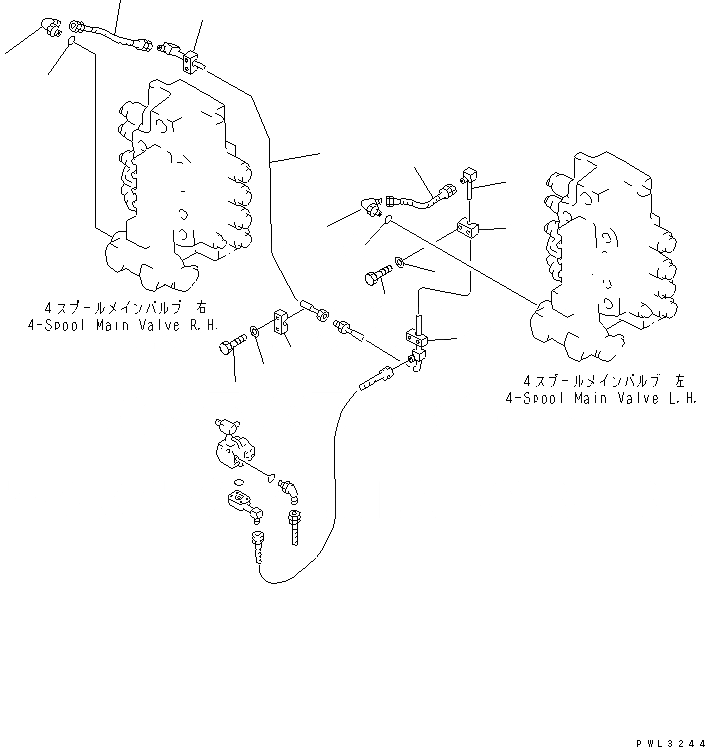 4スプールメインバルブ 右
4-Spool Main Valve R.H.

4スプールメインバルブ 左
4-Spool Main Valve L.H.

PWL3244