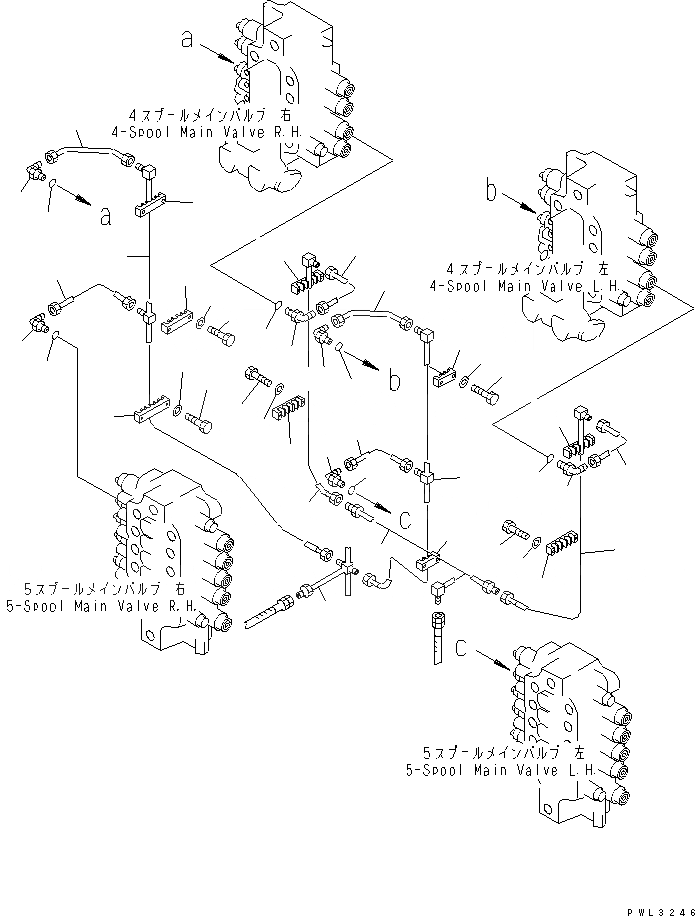 a

4スプールメインバルブ 右
4-Spool Main Valve R.H.

a

b

4スプールメインバルブ 左
4-Spool Main Valve L.H.

b

c

5スプールメインバルブ 右
5-Spool Main Valve R.H.

c

5スプールメインバルブ 左
5-Spool Main Valve L.H.

PWL3246