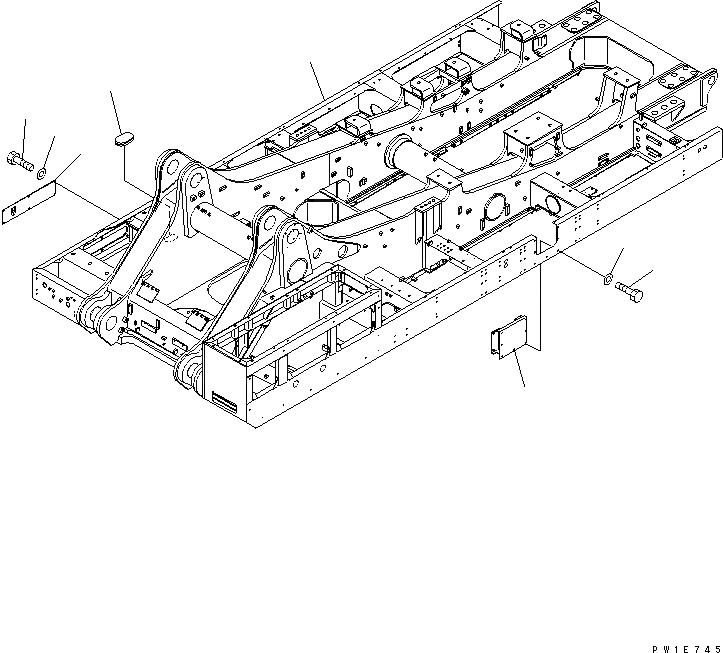 PW1E745