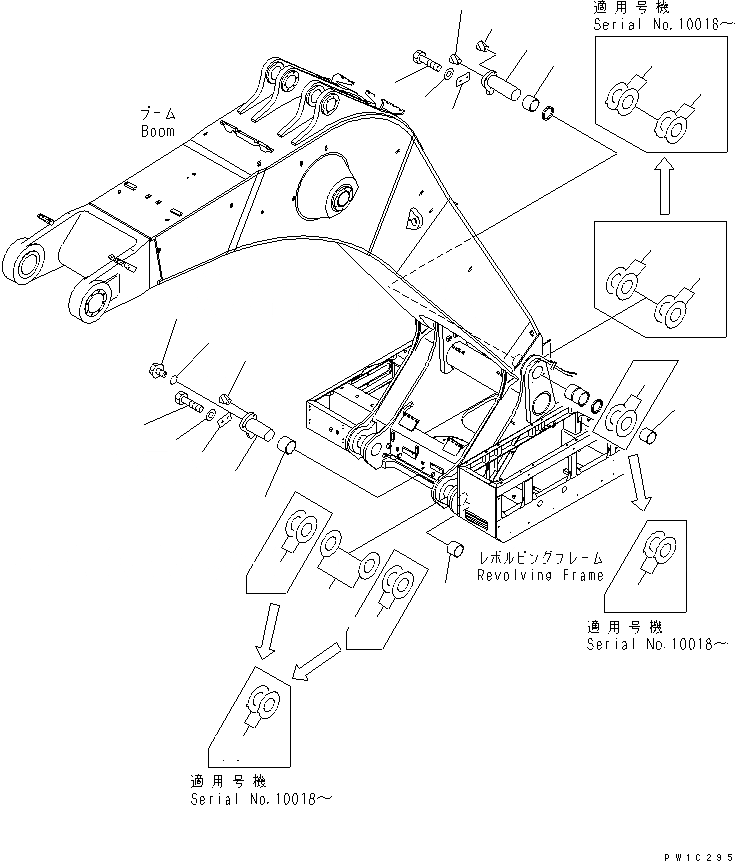 適用号機
Serial No.10018～

ブーム
Boom

レボルビングフレーム
Revolving Frame

適用号機
Serial No.10018～

適用号機
Serial No.10018～

PW1C295