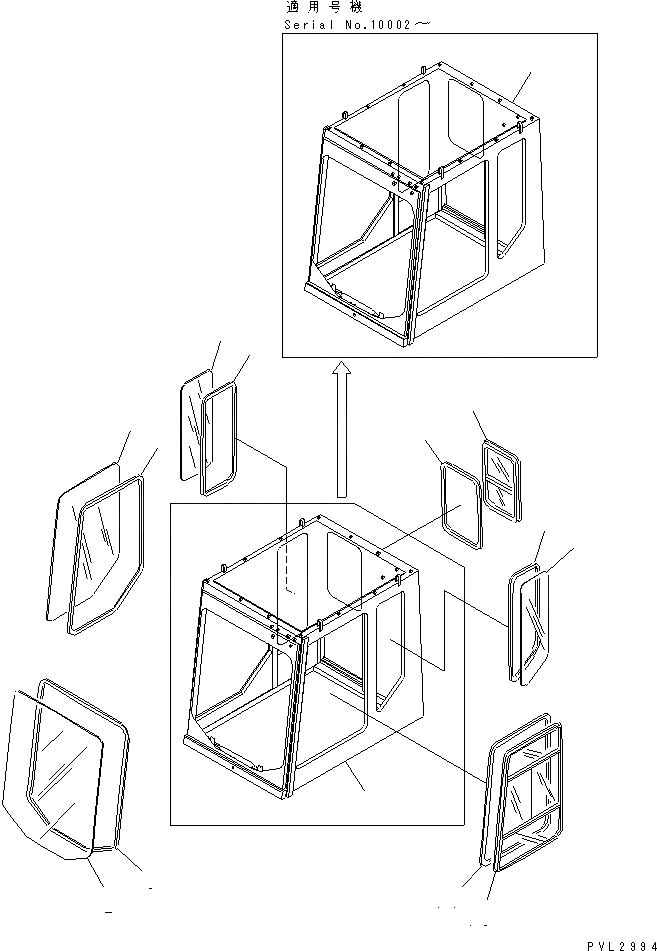 適用号機
Serial No.10002～

PVL2994