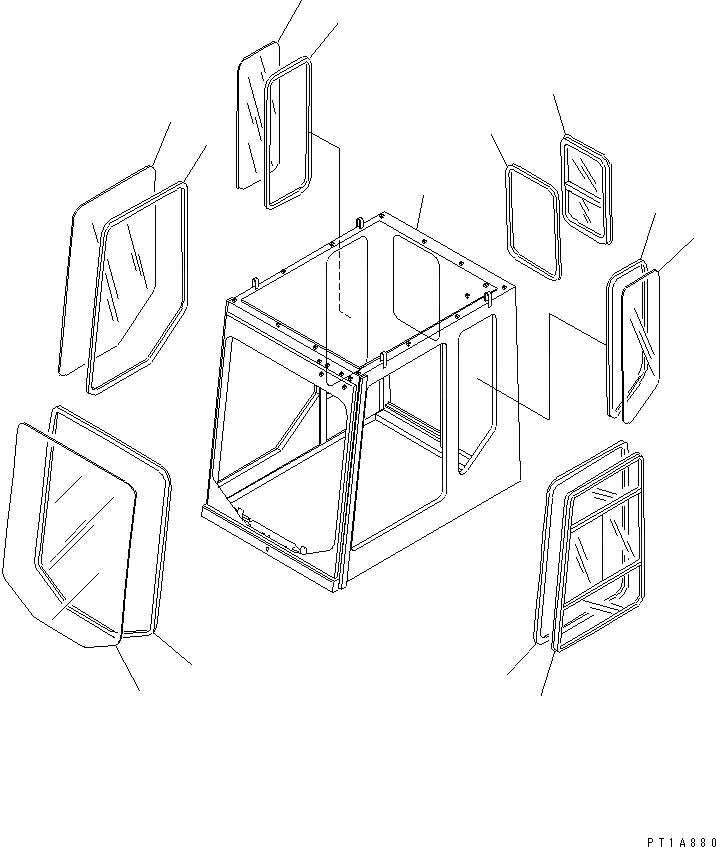 PT1A880