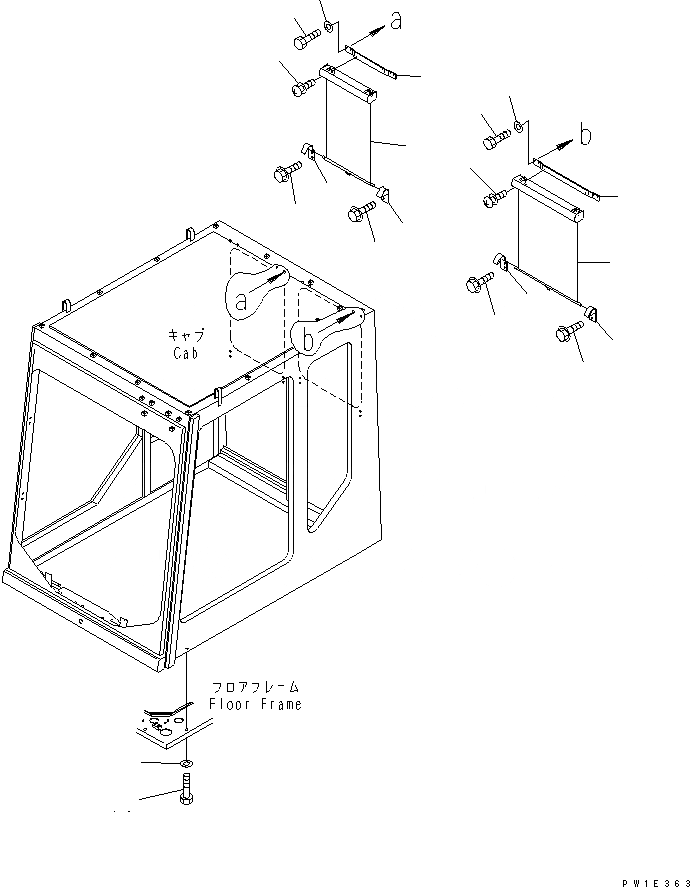 a
b
a
b
キャブ
Cab
フロアフレーム
Floor Frame
PW1E363