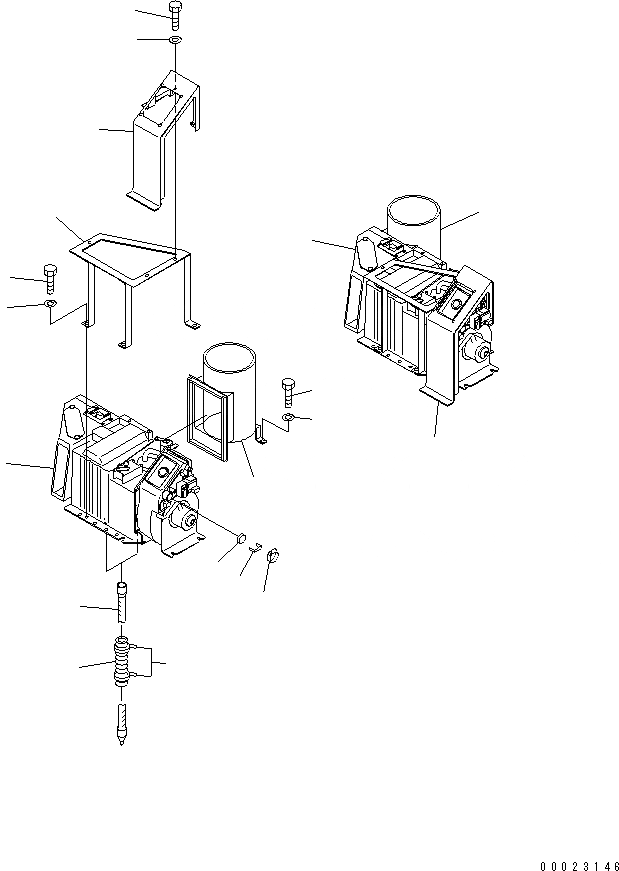 00023146