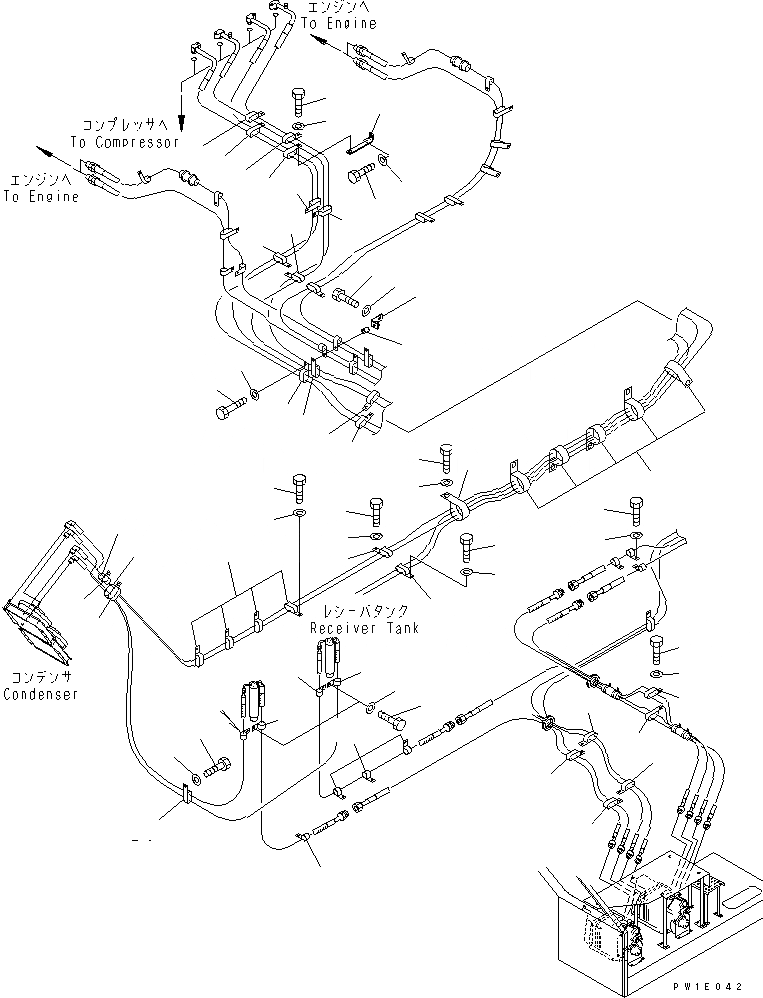 エンジンへ
To Engine

コンプレッサへ
To Compressor

エンジンへ
To Engine

レシーバタンク
Receiver Tank

コンデンサ
Condenser

PW1E042