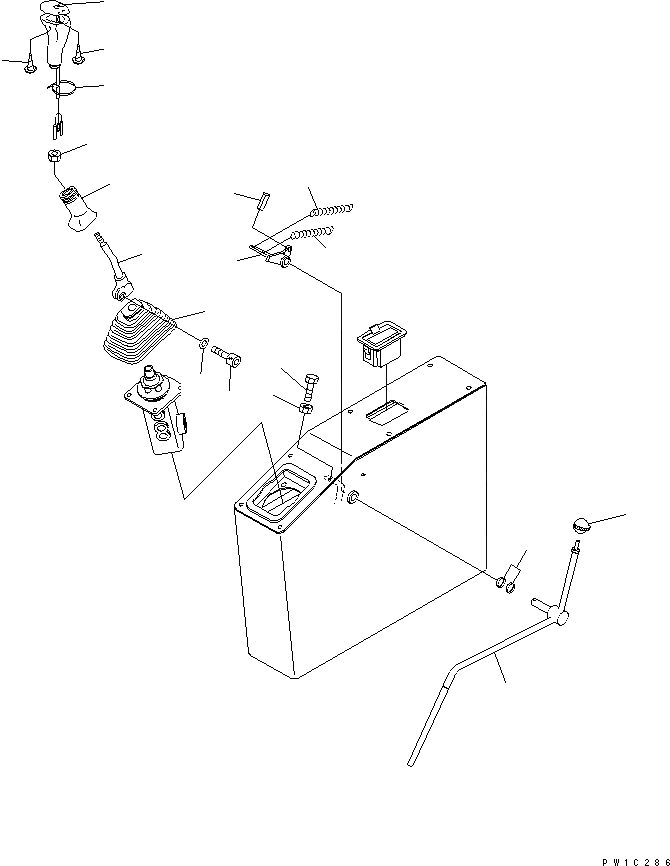 PW1C286