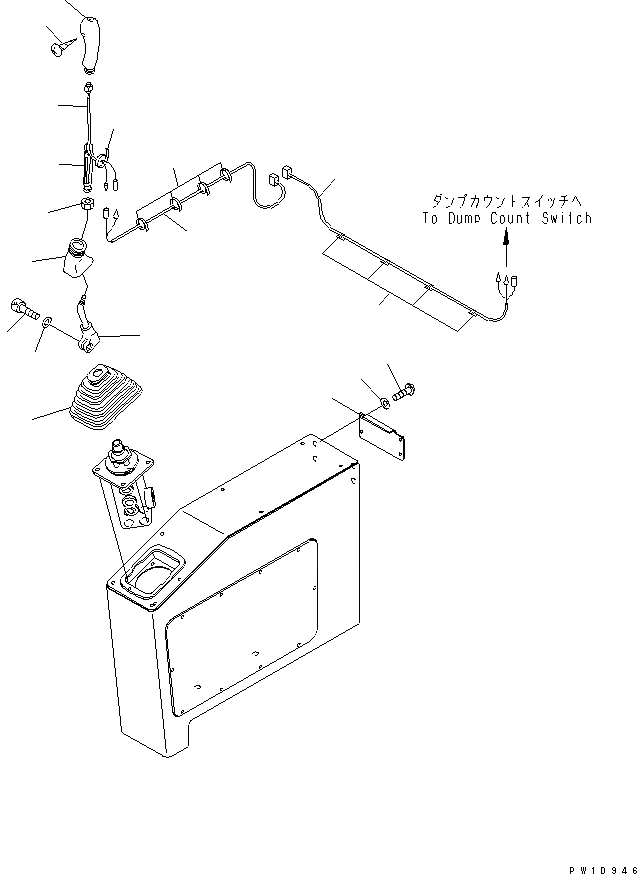 ダンプカウントスイッチへ
To Dump Count Switch

PW10946