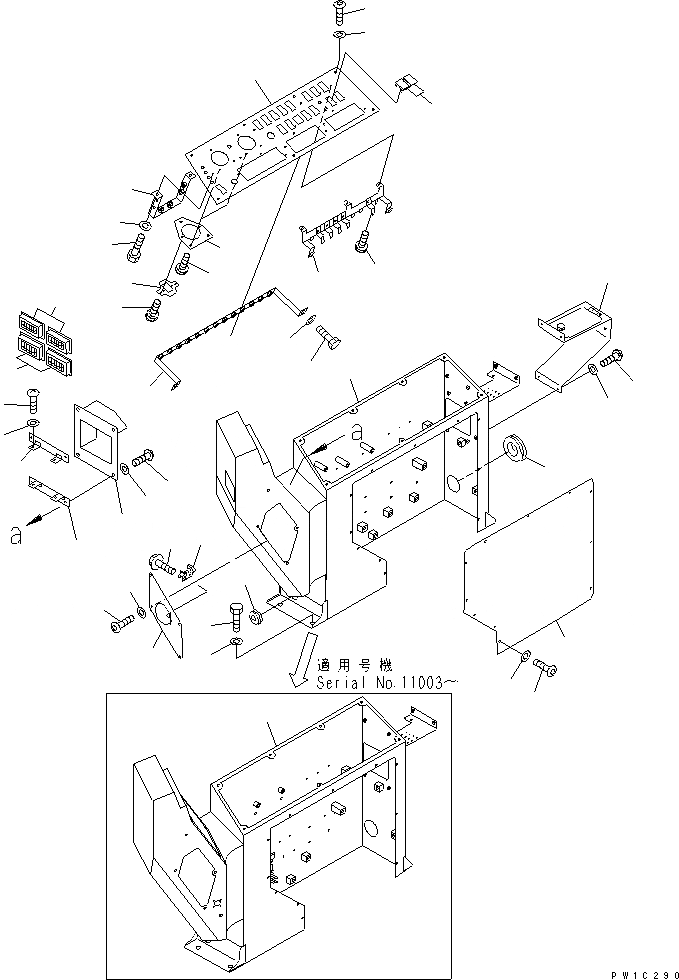 a

a

適用号機
Serial No.11003~

PW1C290