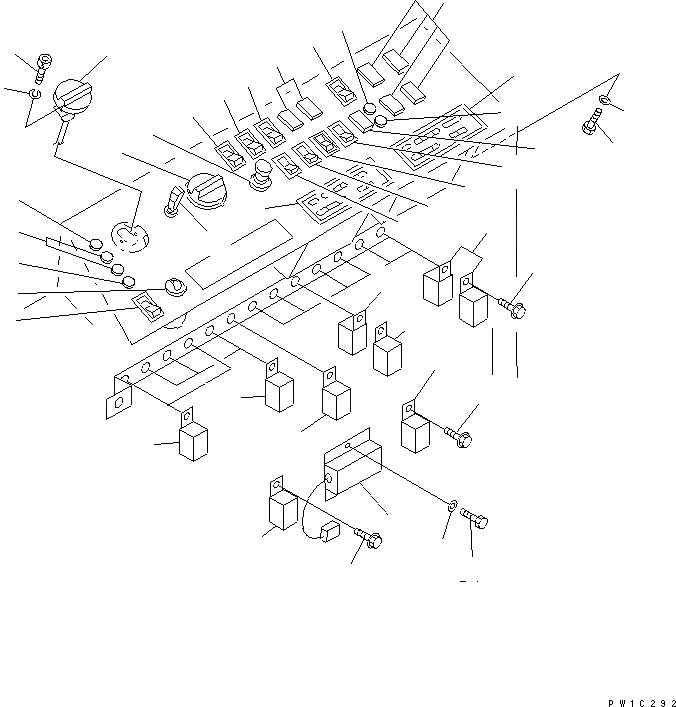 PW1C292