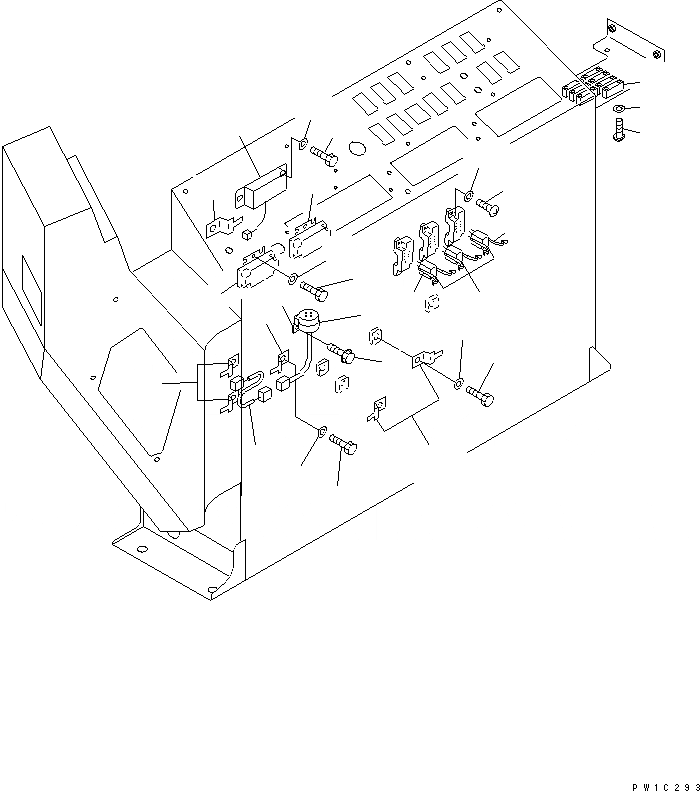 PW1C293