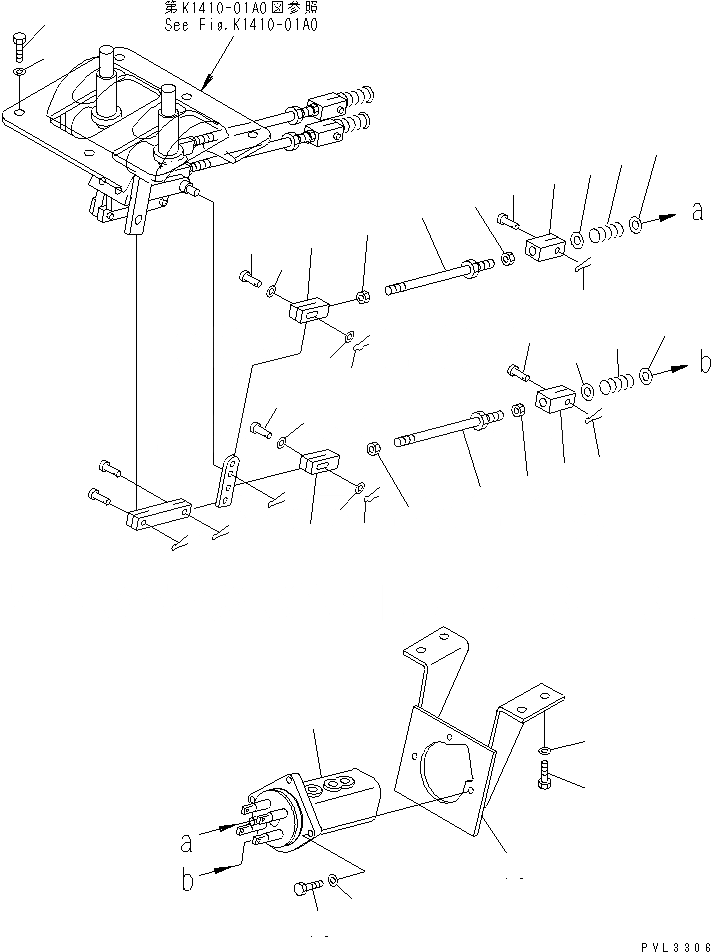 第K1410-01A0図参照
See Fig.K1410-01A0

a

b

a
b

PVL3306