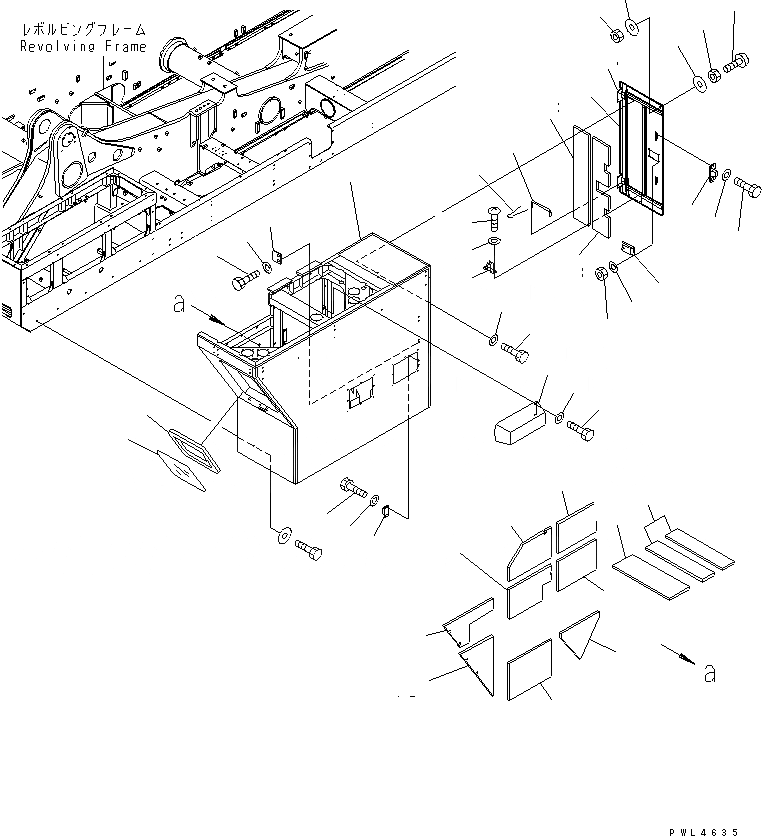 レボルビングフレーム
Revolving Frame

a

a

PWL4635