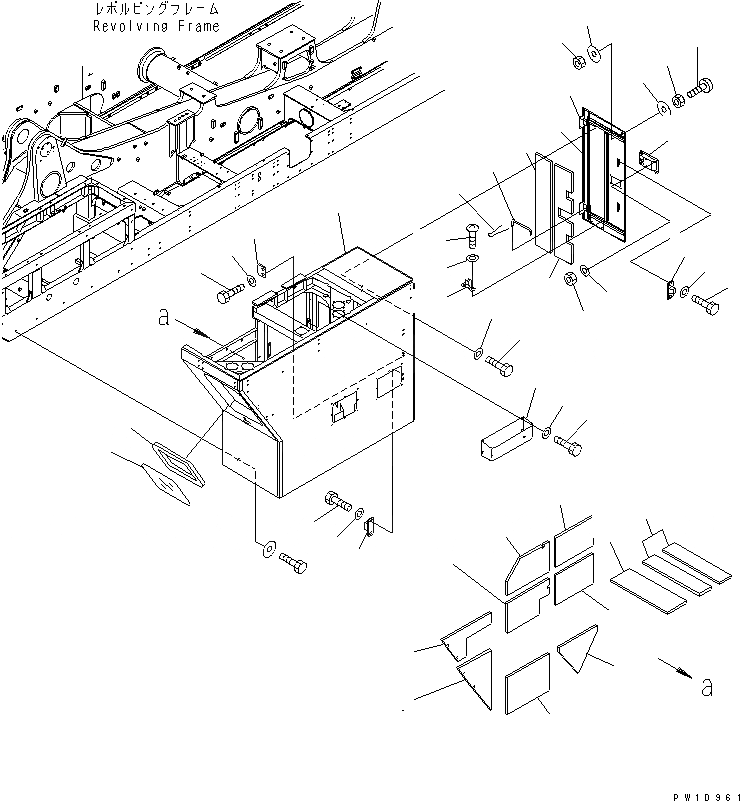 レボルビングフレーム
Revolving Frame

a

a

PW1D961