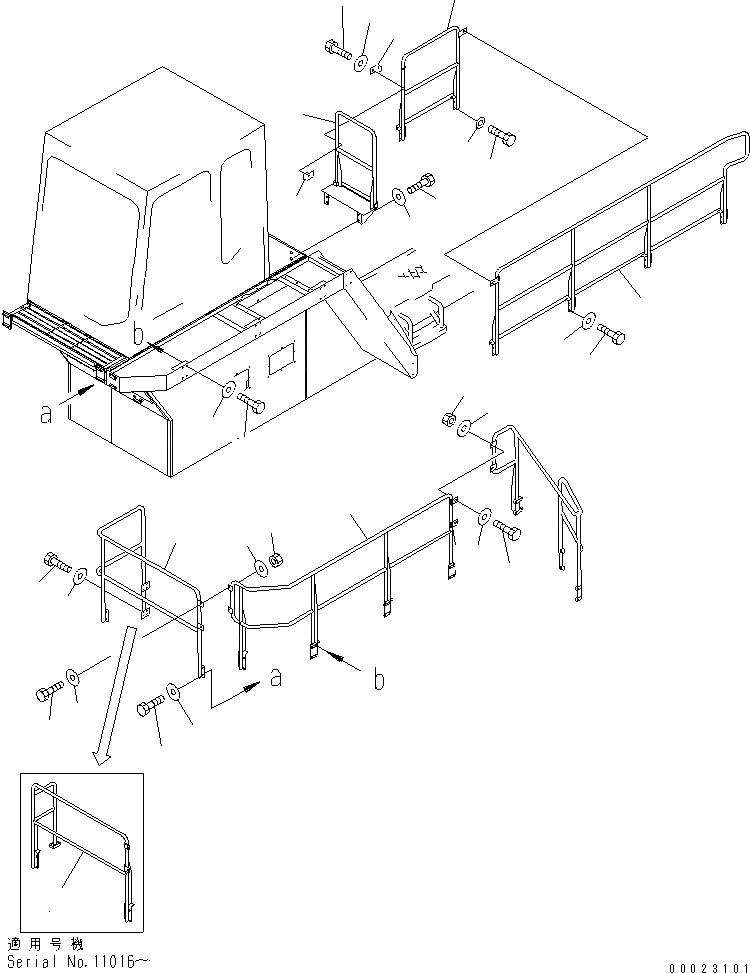 b
a
a
b
適用号機
Serial No.11016~
00023101